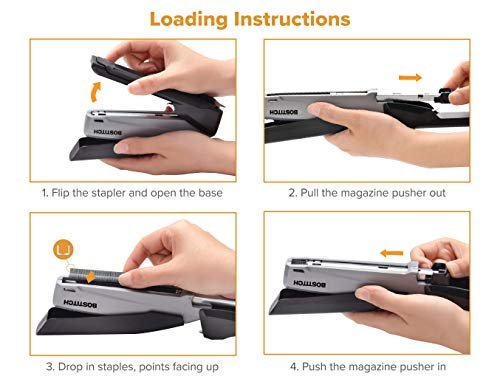 Loading Instructions

BOSTITCH

1. Flip the stapler and open the base

BOSTITCH

2. Pull the magazine pusher out

BOSTITCH

3. Drop in staples, points facing up

BOSTITCH

4. Push the magazine pusher in