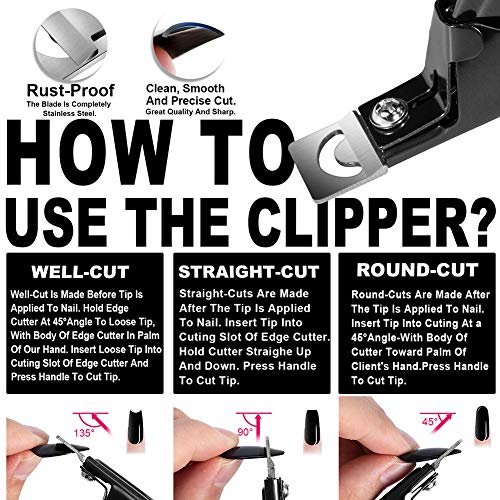 Rust-Proof
The Blade Is Completely Stainless Steel.

Clean, Smooth And Precise Cut.
Great Quality And Sharp.

HOW TO USE THE CLIPPER?

WELL-CUT
Well-Cut Is Made Before Tip Is Applied To Nail. Hold Edge Cutter At 45°Angle To Loose Tip, With Body Of Edge Cutter In Palm Of Our Hand. Insert Loose Tip Into Cuting Slot Of Edge Cutter And Press Handle To Cut Tip.

STRAIGHT-CUT
Straight-Cuts Are Made After The Tip Is Applied To Nail. Insert Tip Into Cuting Slot Of Edge Cutter. Hold Cutter Straighe Up And Down. Press Handle To Cut Tip.

ROUND-CUT
Round-Cuts Are Made After The Tip Is Applied To Nail. Insert Tip Into Cuting At a 45°Angle-With Body Of Cutter Toward Palm Of Client's Hand.Press Handle To Cut Tip.

135°

90°

45°